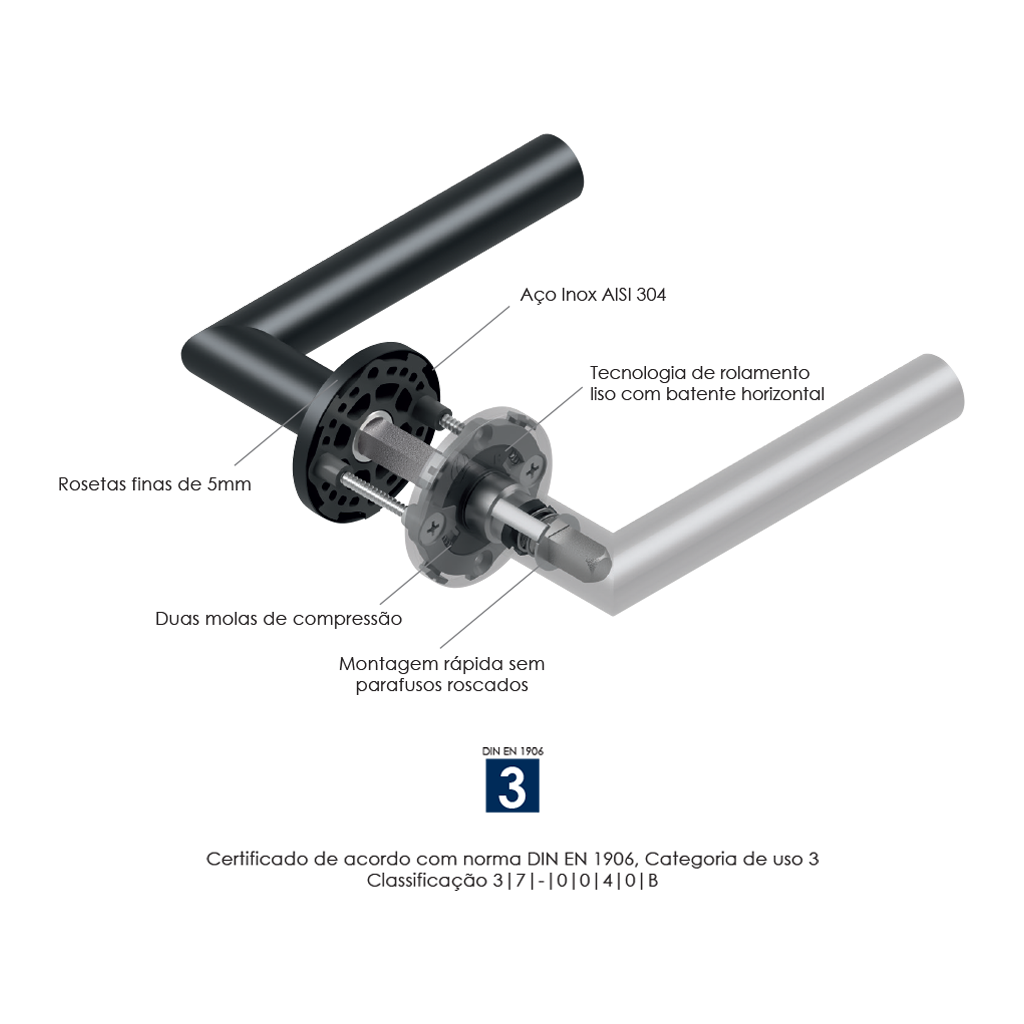 Aço Inox AISI 304

Tecnologia de rolamento liso com batente horizontal

Rosetas finas de 5mm

Duas molas de compressão

Montagem rápida sem parafusos roscados

DIN EN 1906
3

Certificado de acordo com norma DIN EN 1906, Categoria de uso 3
Classificação 3|7|-|0|0|4|0|B